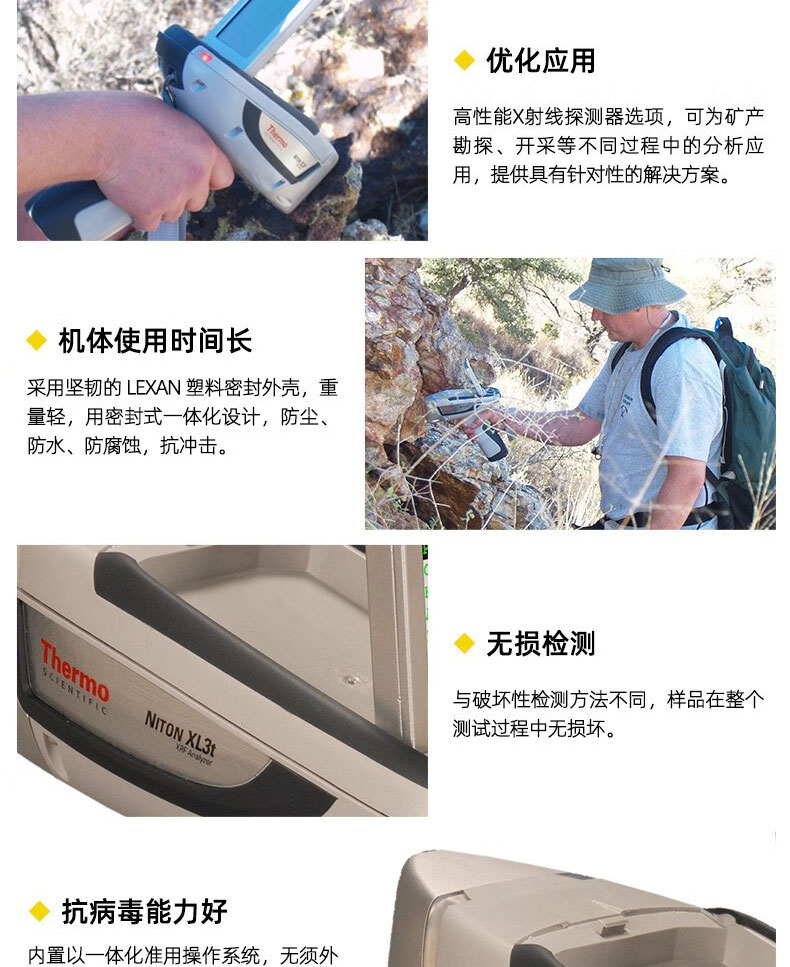 Thermo

◆ 优化应用

高性能X射线探测器选项，可为矿产勘探、开采等不同过程中的分析应用，提供具有针对性的解决方案。

◆ 机体使用时间长

采用坚韧的 LEXAN 塑料密封外壳，重量轻，用密封式一体化设计，防尘、防水、防腐蚀，抗冲击。

Thermo
SCIENTIFIC

NITON XL3t
XRF Analyzer

◆ 无损检测

与破坏性检测方法不同，样品在整个测试过程中无损坏。

◆ 抗病毒能力好

内置以一体化准用操作系统，无须外