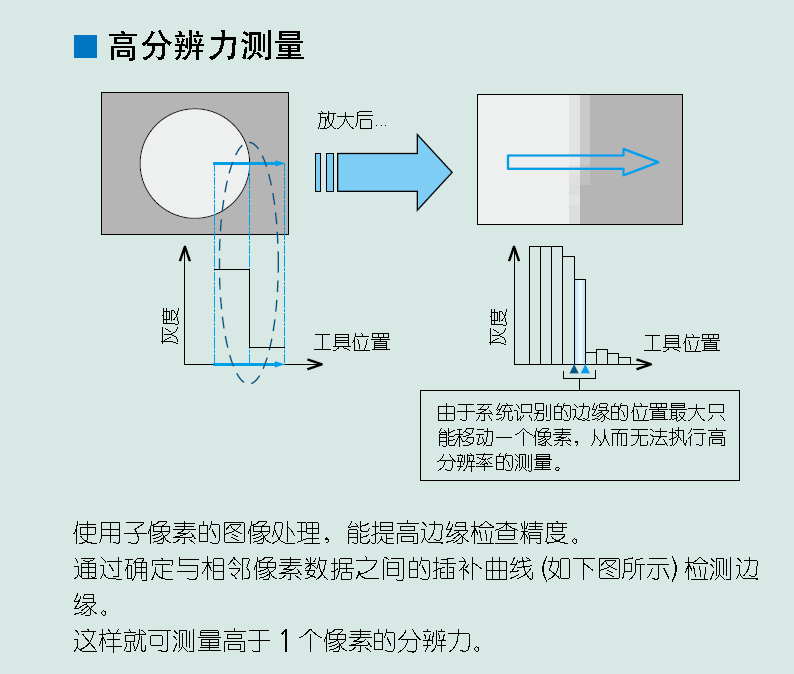 ■ 高分辨力测量

放大后...

灰度

工具位置

灰度

工具位置

由于系统识别的边缘的位置最大只能移动一个像素，从而无法执行高分辨率的测量。

使用子像素的图像处理，能提高边缘检查精度。
通过确定与相邻像素数据之间的插补曲线 (如下图所示) 检测边缘。
这样就可测量高于 1 个像素的分辨力。