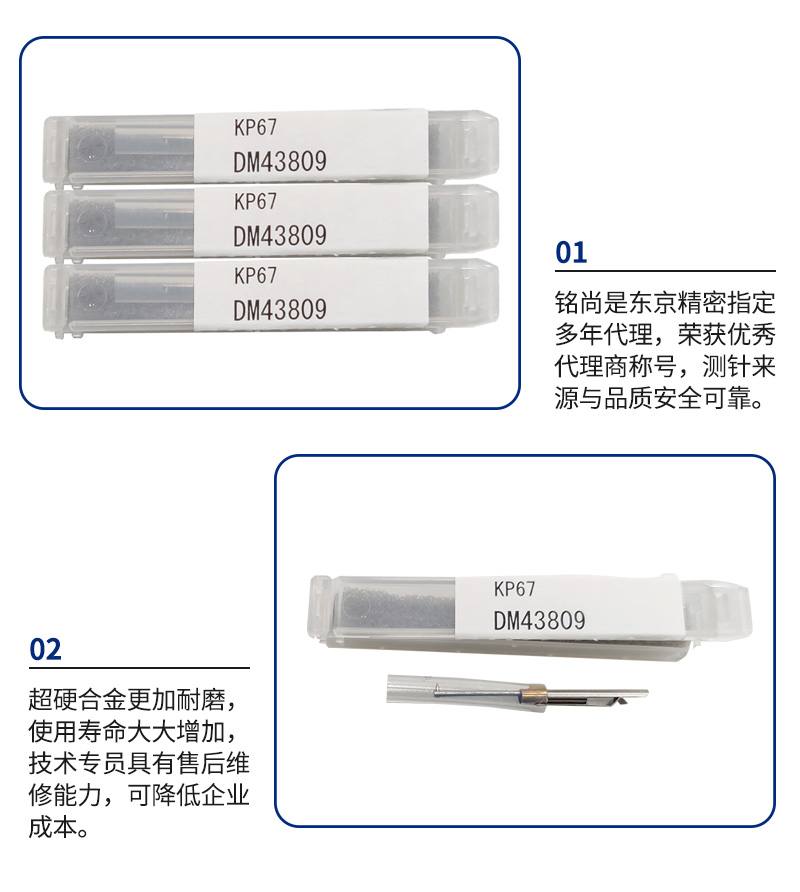 KP67
DM43809

KP67
DM43809

KP67
DM43809

01

铭尚是东京精密指定多年代理，荣获优秀代理商称号，测针来源与品质安全可靠。

KP67
DM43809

02

超硬合金更加耐磨，使用寿命大大增加，技术专员具有售后维修能力，可降低企业成本。