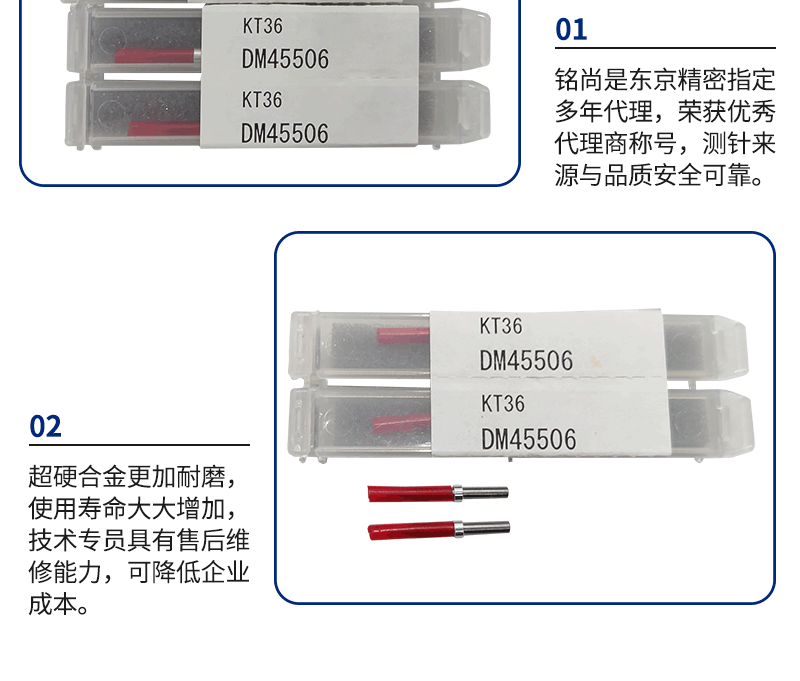 KT36
DM45506
KT36
DM45506

01

铭尚是东京精密指定多年代理，荣获优秀代理商称号，测针来源与品质安全可靠。

KT36
DM45506
KT36
DM45506

02

超硬合金更加耐磨，使用寿命大大增加，技术专员具有售后维修能力，可降低企业成本。